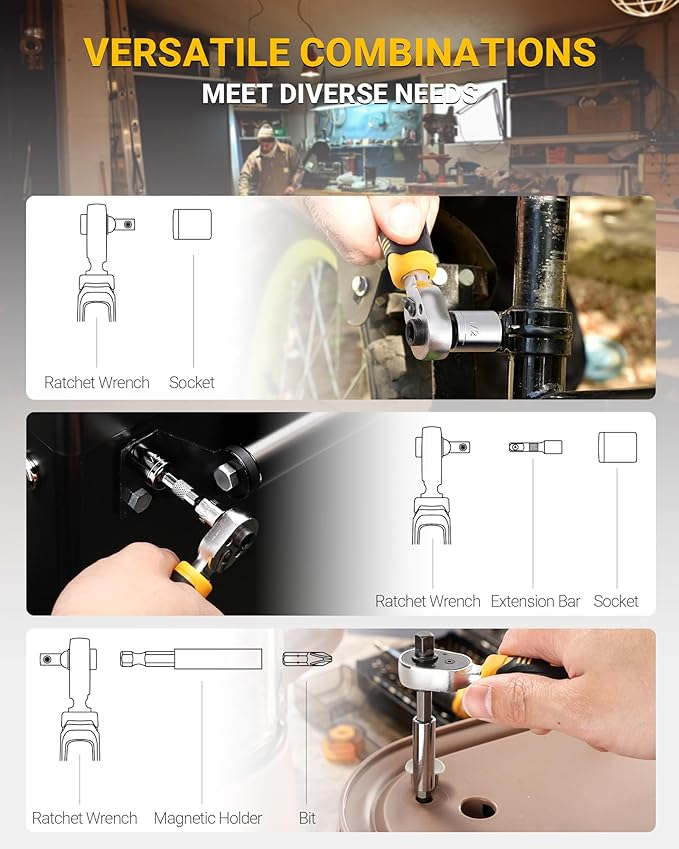 VERSATILE COMBINATIONS
MEET DIVERSE NEEDS

Ratchet Wrench Socket

Ratchet Wrench Extension Bar Socket

Ratchet Wrench Magnetic Holder Bit