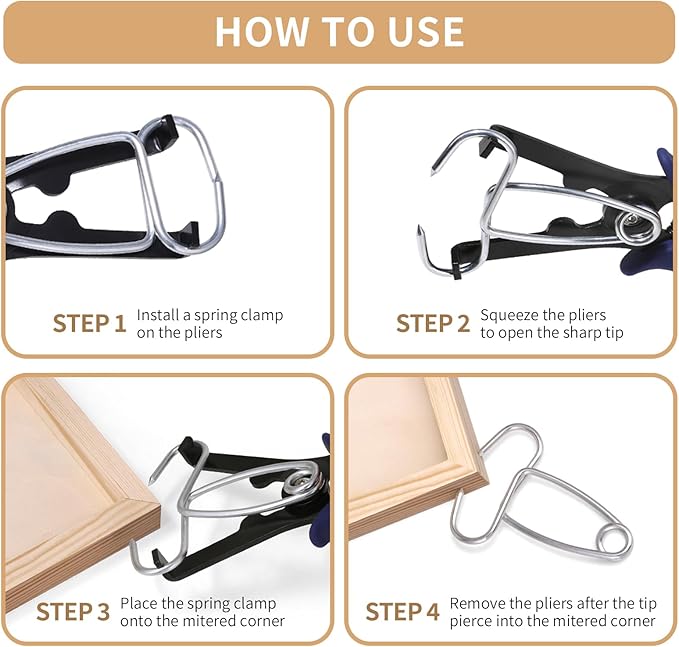 HOW TO USE

STEP 1 Install a spring clamp on the pliers

STEP 2 Squeeze the pliers to open the sharp tip

STEP 3 Place the spring clamp onto the mitered corner

STEP 4 Remove the pliers after the tip pierce into the mitered corner