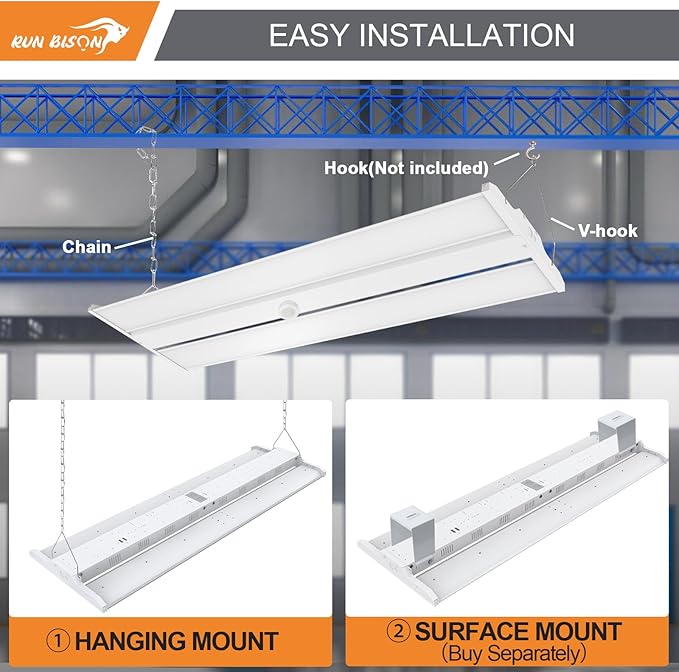 RUN BISON

EASY INSTALLATION

Hook(Not included)

Chain

V-hook

① HANGING MOUNT

② SURFACE MOUNT
(Buy Separately)