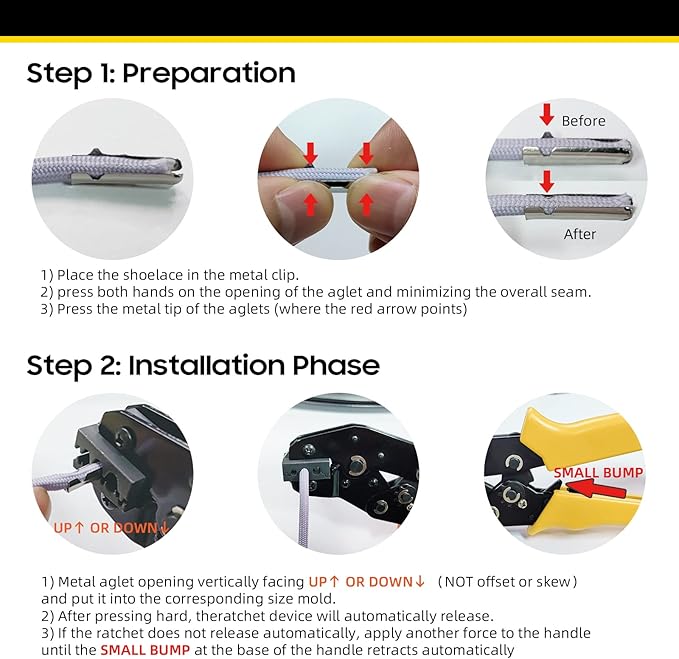 Step 1: Preparation

Before

After

1) Place the shoelace in the metal clip.
2) press both hands on the opening of the aglet and minimizing the overall seam.
3) Press the metal tip of the aglets (where the red arrow points)

Step 2: Installation Phase

UP↑ OR DOWN↓

SMALL BUMP

1) Metal aglet opening vertically facing UP↑ OR DOWN↓ (NOT offset or skew) and put it into the corresponding size mold.
2) After pressing hard, theratchet device will automatically release.
3) If the ratchet does not release automatically, apply another force to the handle until the SMALL BUMP at the base of the handle retracts automatically