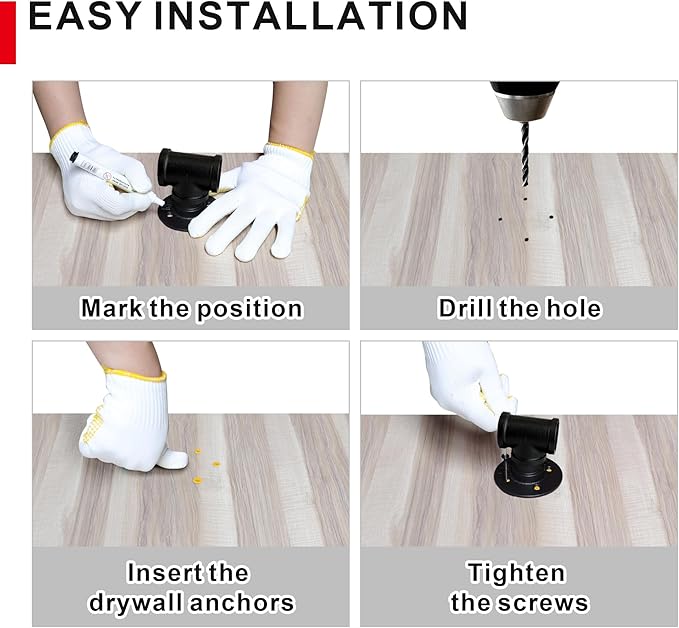 EASY INSTALLATION

Mark the position

Drill the hole

Insert the drywall anchors

Tighten the screws