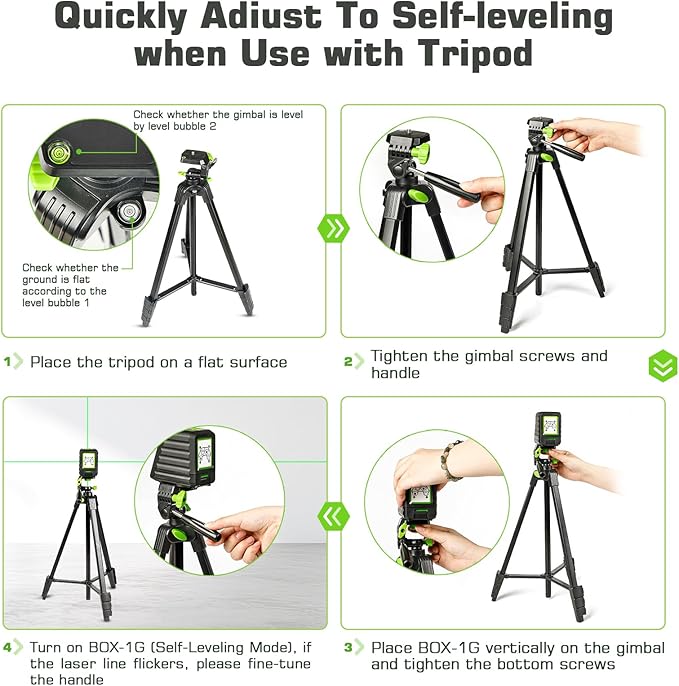 Quickly Adiust To Self-leveling when Use with Tripod

Check whether the gimbal is level by level bubble 2

Check whether the ground is flat according to the level bubble 1

1 Place the tripod on a flat surface

2 Tighten the gimbal screws and handle

4 Turn on BOX-1G (Self-Leveling Mode), if the laser line flickers, please fine-tune the handle

3 Place BOX-1G vertically on the gimbal and tighten the bottom screws