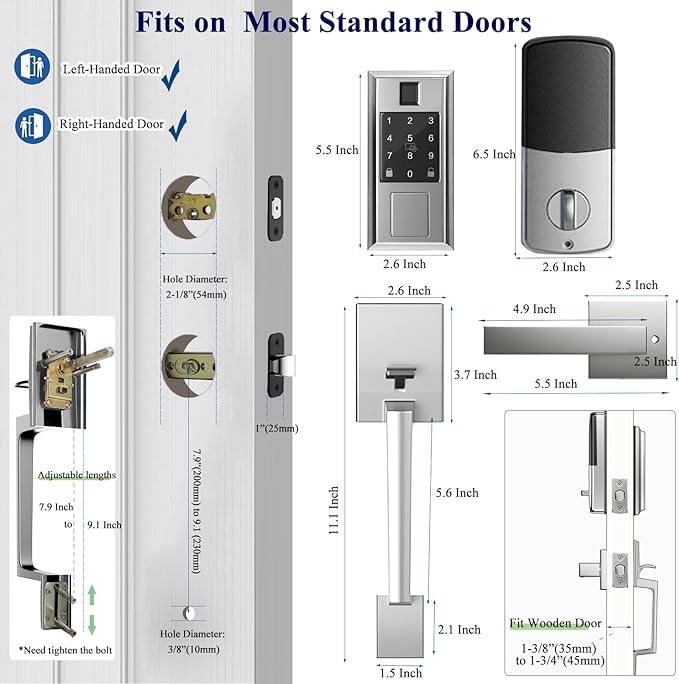 Fits on Most Standard Doors

Left-Handed Door

Right-Handed Door

Hole Diameter: 2-1/8"(54mm)

1"(25mm)

7.9"(200mm) to 9.1 (230mm)

Hole Diameter: 3/8"(10mm)

Adjustable lengths

7.9 Inch

to

9.1 Inch

*Need tighten the bolt

1 2 3
4 5 6
7 8 9
0

5.5 Inch

2.6 Inch

6.5 Inch

2.6 Inch

2.6 Inch

3.7 Inch

11.1 Inch

5.6 Inch

2.1 Inch

1.5 Inch

2.5 Inch

4.9 Inch

2.5 Inch

5.5 Inch

Fit Wooden Door

1-3/8"(35mm) to 1-3/4"(45mm)