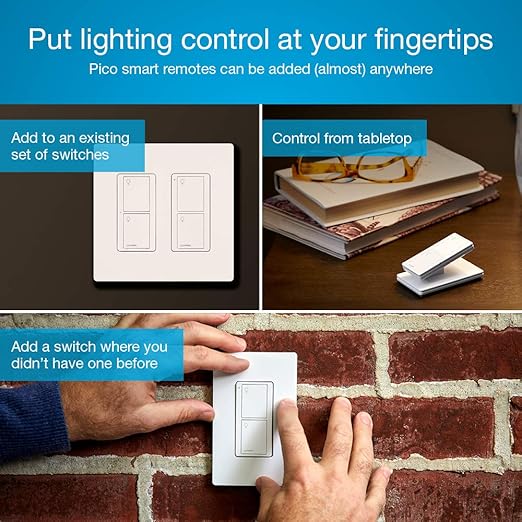 Put lighting control at your fingertips
Pico smart remotes can be added (almost) anywhere

Add to an existing set of switches

Control from tabletop

Add a switch where you didn't have one before