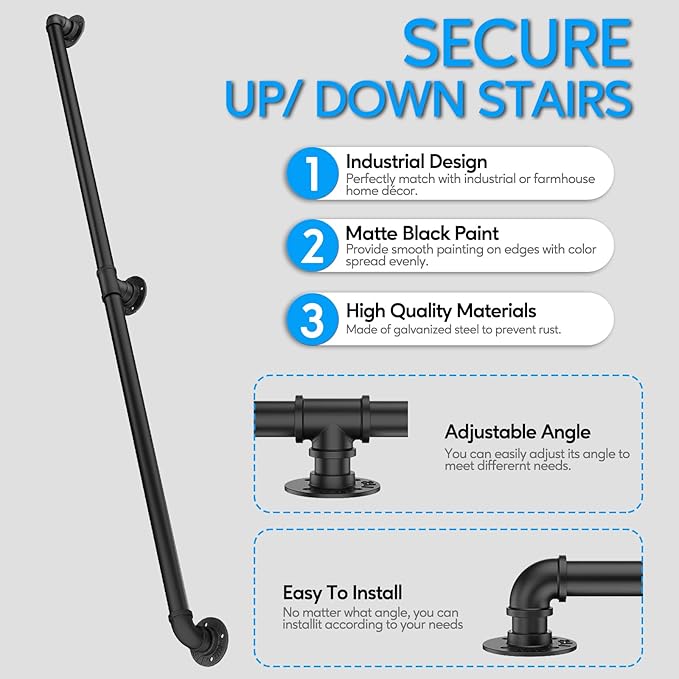 SECURE
UP/ DOWN STAIRS

1 Industrial Design
Perfectly match with industrial or farmhouse home décor.

2 Matte Black Paint
Provide smooth painting on edges with color spread evenly.

3 High Quality Materials
Made of galvanized steel to prevent rust.

Adjustable Angle
You can easily adjust its angle to meet differernt needs.

Easy To Install
No matter what angle, you can installit according to your needs