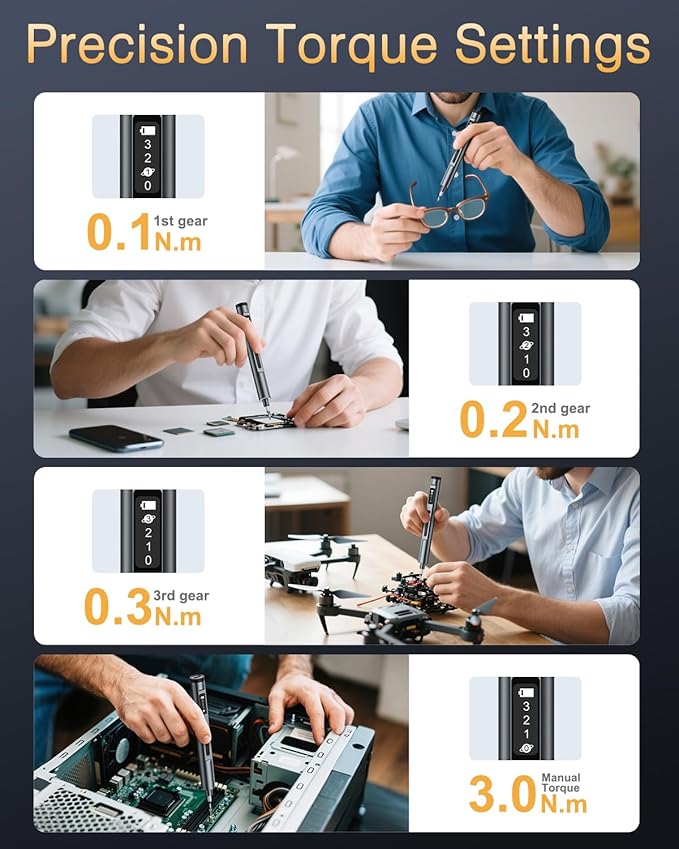 Precision Torque Settings

3
2
1
0
0.1 1st gear N.m

3
2
1
0
0.2 2nd gear N.m

3
2
1
0
0.3 3rd gear N.m

3
2
1
0
3.0 Manual Torque N.m