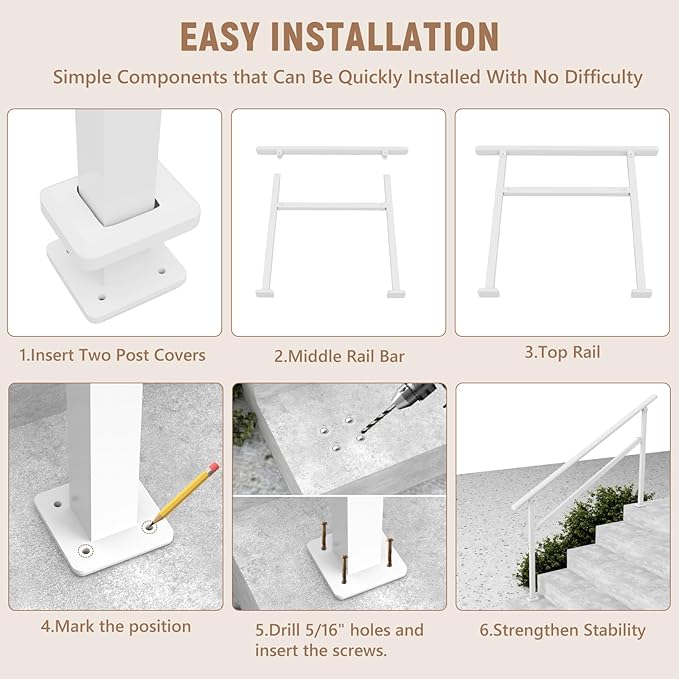 EASY INSTALLATION

Simple Components that Can Be Quickly Installed With No Difficulty

1.Insert Two Post Covers

2.Middle Rail Bar

3.Top Rail

4.Mark the position

5.Drill 5/16" holes and insert the screws.

6.Strengthen Stability