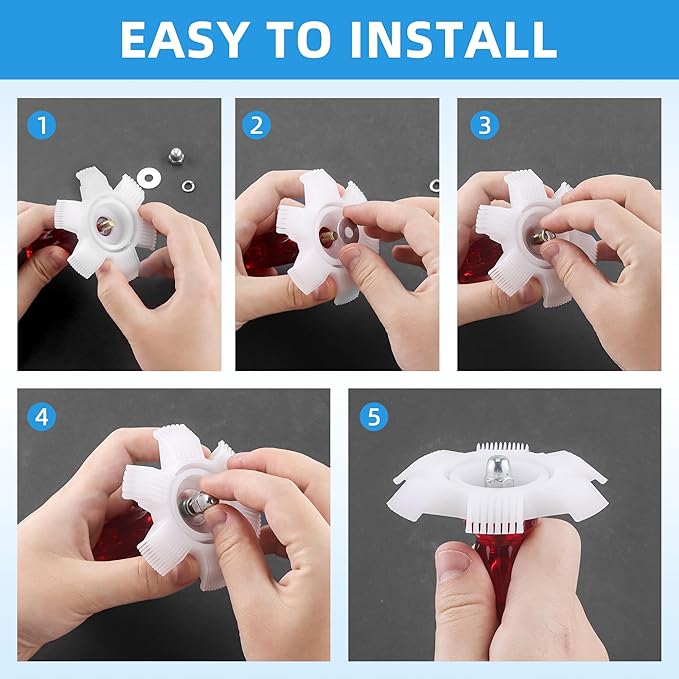 EASY TO INSTALL

1

2

3

4

5