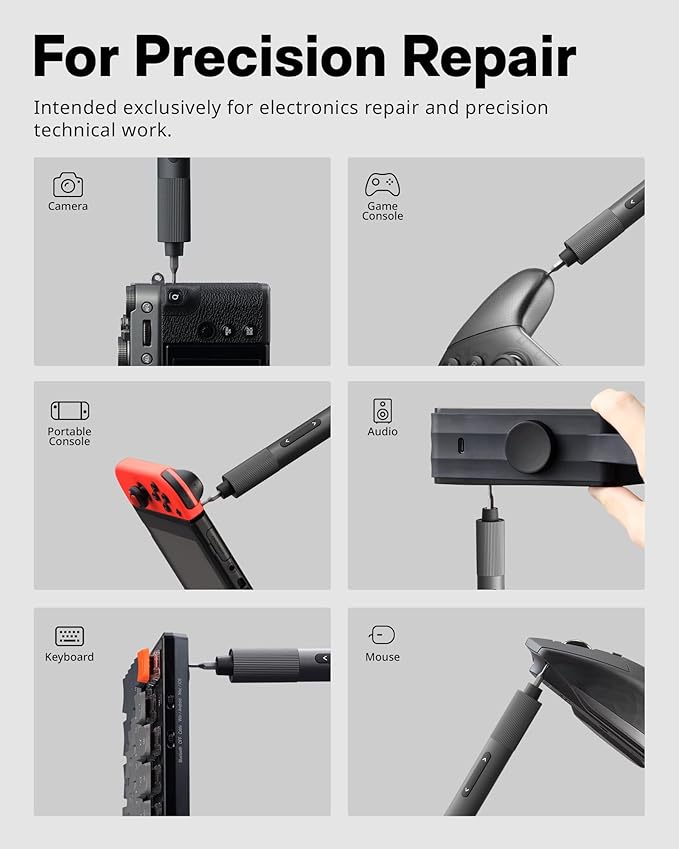 For Precision Repair

Intended exclusively for electronics repair and precision technical work.

Camera

Game Console

Portable Console

Audio

Keyboard

Mouse