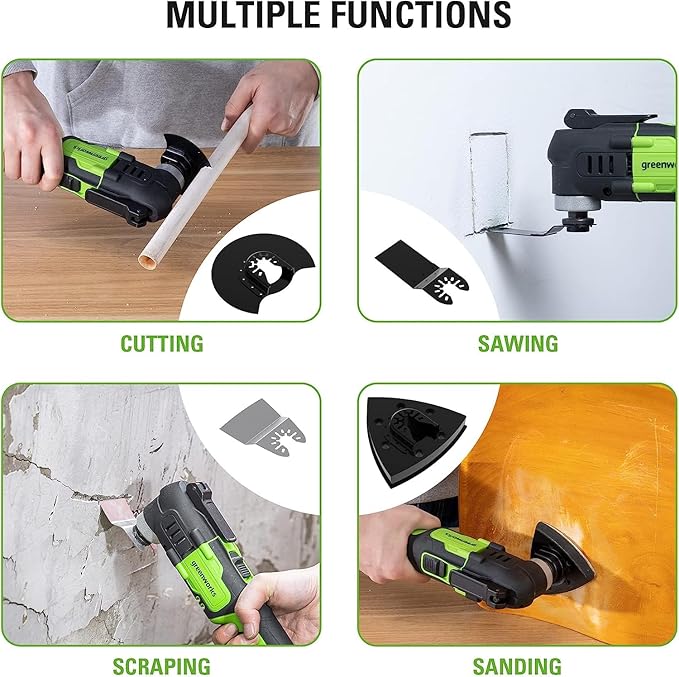 MULTIPLE FUNCTIONS

greenworks

greenwo

CUTTING

SAWING

greenworks

greenworks

SCRAPING

SANDING