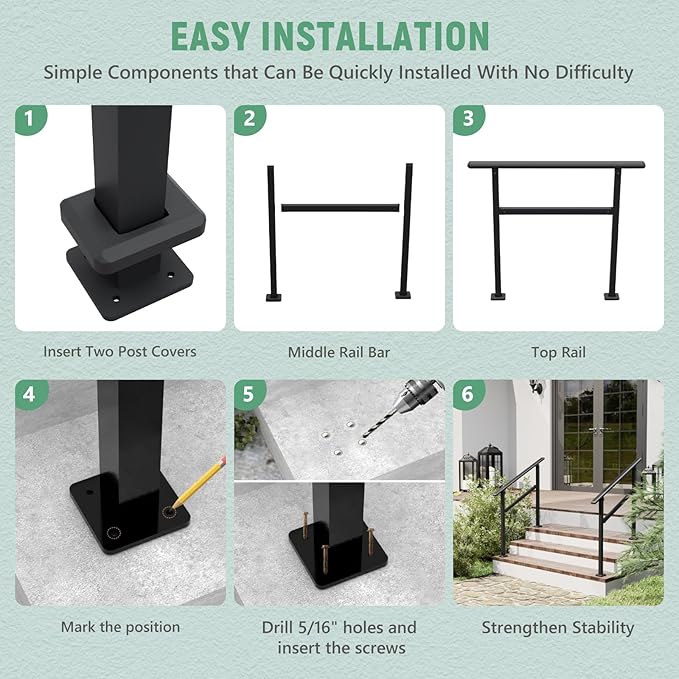 EASY INSTALLATION

Simple Components that Can Be Quickly Installed With No Difficulty

1

Insert Two Post Covers

2

Middle Rail Bar

3

Top Rail

4

Mark the position

5

Drill 5/16" holes and insert the screws

6

Strengthen Stability