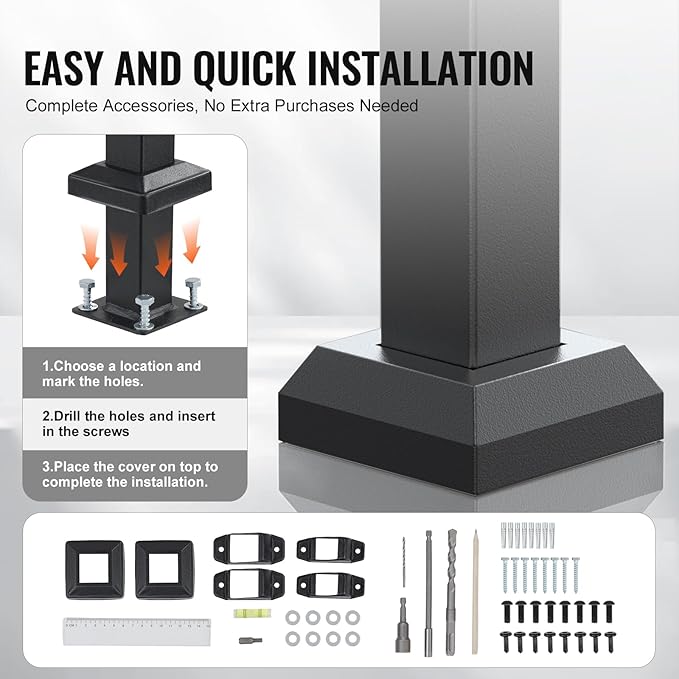 EASY AND QUICK INSTALLATION

Complete Accessories, No Extra Purchases Needed

1.Choose a location and mark the holes.

2.Drill the holes and insert in the screws

3.Place the cover on top to complete the installation.