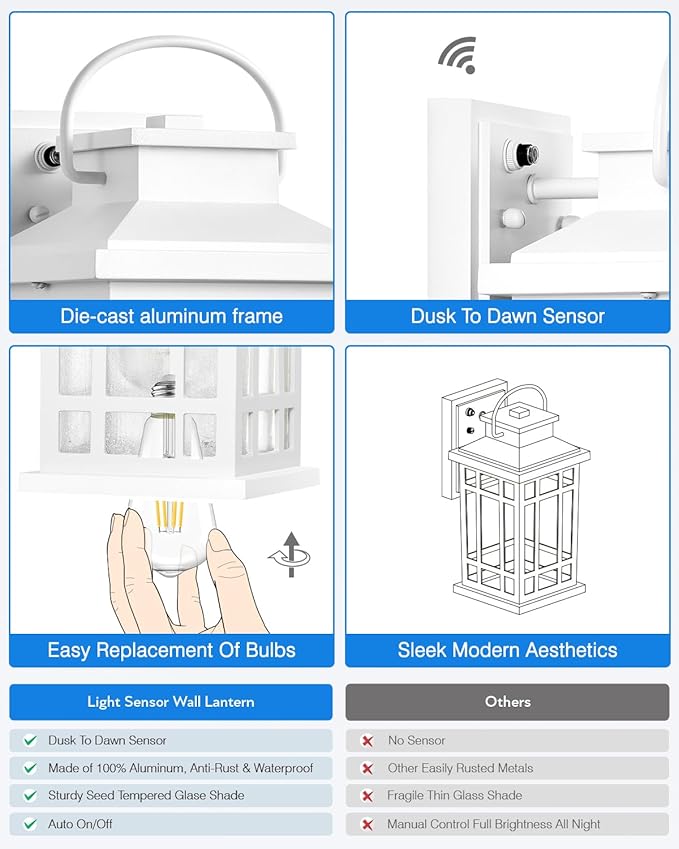 Die-cast aluminum frame

Dusk To Dawn Sensor

Easy Replacement Of Bulbs

Sleek Modern Aesthetics

| Light Sensor Wall Lantern | Others |
|---|---|
| Dusk To Dawn Sensor | No Sensor |
| Made of 100% Aluminum, Anti-Rust & Waterproof | Other Easily Rusted Metals |
| Sturdy Seed Tempered Glase Shade | Fragile Thin Glass Shade |
| Auto On/Off | Manual Control Full Brightness All Night |