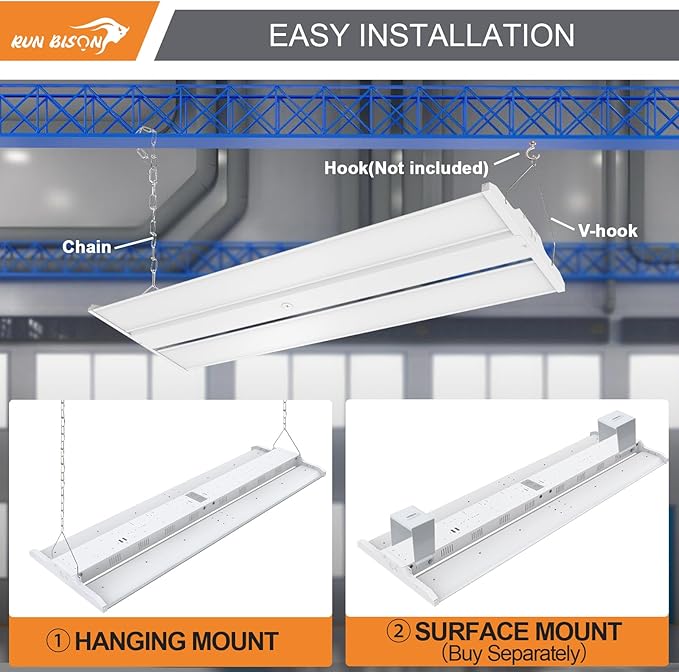 RUN BISON

EASY INSTALLATION

Hook(Not included)

Chain

V-hook

① HANGING MOUNT

② SURFACE MOUNT
(Buy Separately)