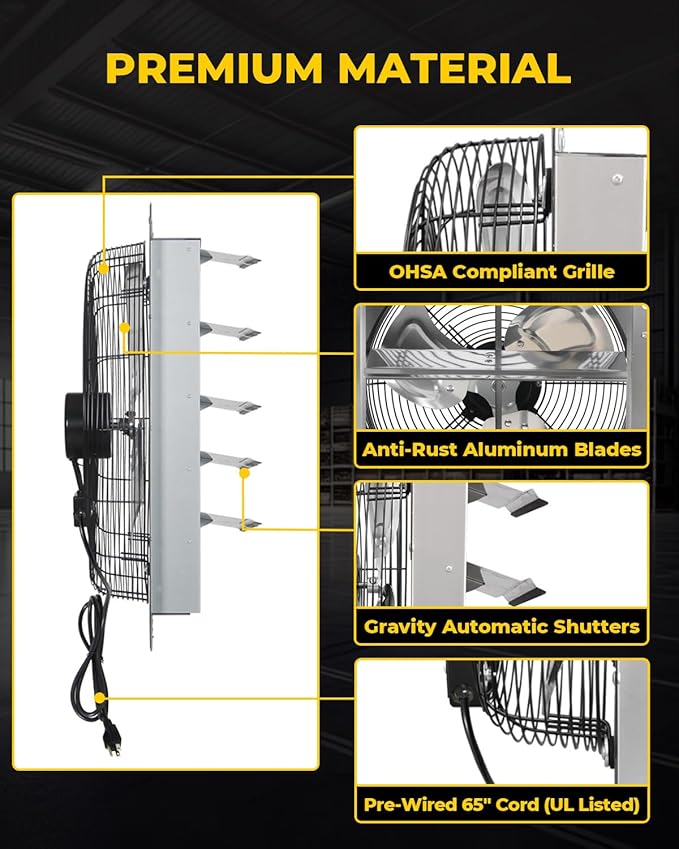 PREMIUM MATERIAL

OHSA Compliant Grille

Anti-Rust Aluminum Blades

Gravity Automatic Shutters

Pre-Wired 65" Cord (UL Listed)