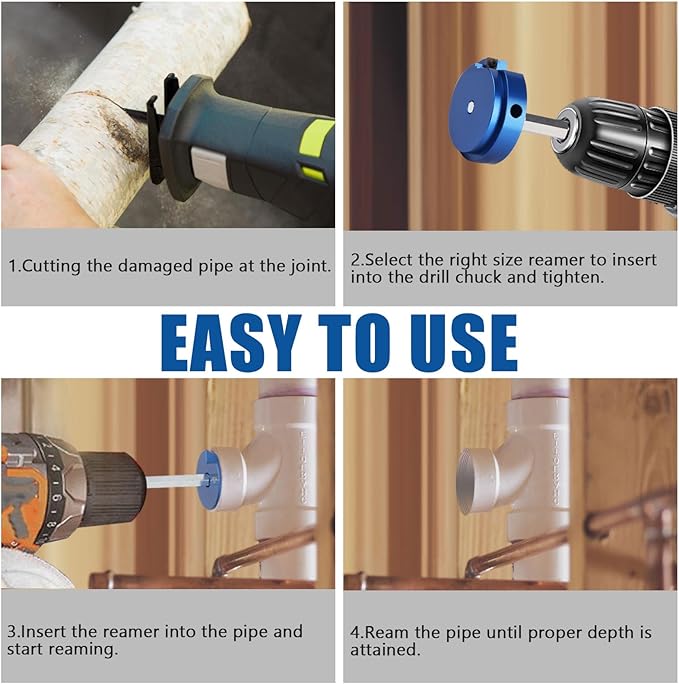 1.Cutting the damaged pipe at the joint.

2.Select the right size reamer to insert into the drill chuck and tighten.

EASY TO USE

3.Insert the reamer into the pipe and start reaming.

4.Ream the pipe until proper depth is attained.