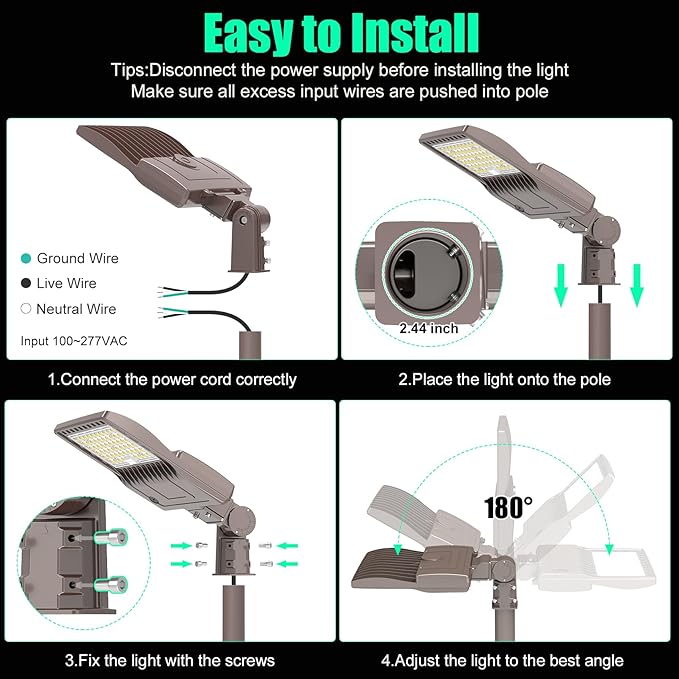 Easy to Install

Tips:Disconnect the power supply before installing the light
Make sure all excess input wires are pushed into pole

Ground Wire
Live Wire
Neutral Wire

Input 100~277VAC

1.Connect the power cord correctly

2.44 inch

2.Place the light onto the pole

3.Fix the light with the screws

180°

4.Adjust the light to the best angle