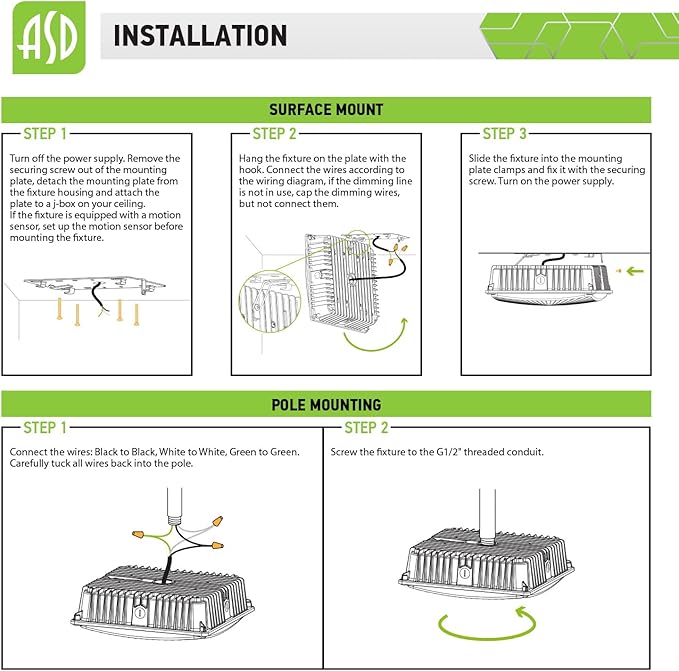 ASD

INSTALLATION

SURFACE MOUNT

STEP 1

Turn off the power supply. Remove the securing screw out of the mounting plate, detach the mounting plate from the fixture housing and attach the plate to a j-box on your ceiling.
If the fixture is equipped with a motion sensor, set up the motion sensor before mounting the fixture.

STEP 2

Hang the fixture on the plate with the hook. Connect the wires according to the wiring diagram, if the dimming line is not in use, cap the dimming wires, but not connect them.

STEP 3

Slide the fixture into the mounting plate clamps and fix it with the securing screw. Turn on the power supply.

POLE MOUNTING

STEP 1

Connect the wires: Black to Black, White to White, Green to Green. Carefully tuck all wires back into the pole.

STEP 2

Screw the fixture to the G1/2" threaded conduit.