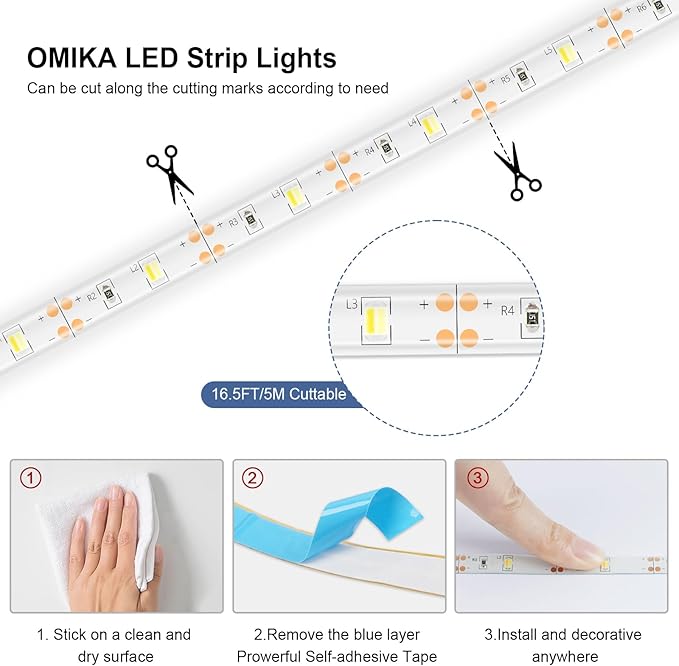 OMIKA LED Strip Lights
Can be cut along the cutting marks according to need

R6
L5
R5
L4
R4
L3
R3
L2
R2

L3
R4

16.5FT/5M Cuttable

①
②
③

1. Stick on a clean and dry surface

2.Remove the blue layer Prowerful Self-adhesive Tape

3.Install and decorative anywhere