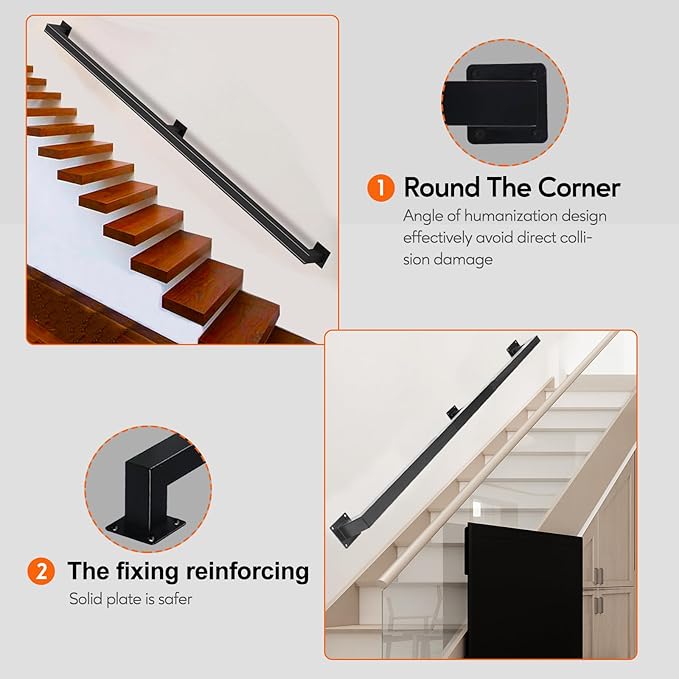 1 Round The Corner

Angle of humanization design effectively avoid direct collision damage

2 The fixing reinforcing

Solid plate is safer