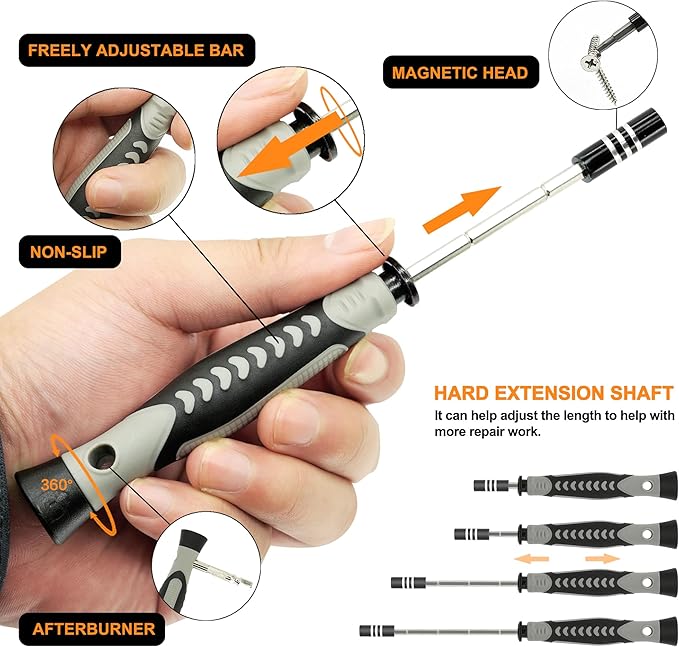 FREELY ADJUSTABLE BAR

MAGNETIC HEAD

NON-SLIP

HARD EXTENSION SHAFT

It can help adjust the length to help with more repair work.

360°

AFTERBURNER