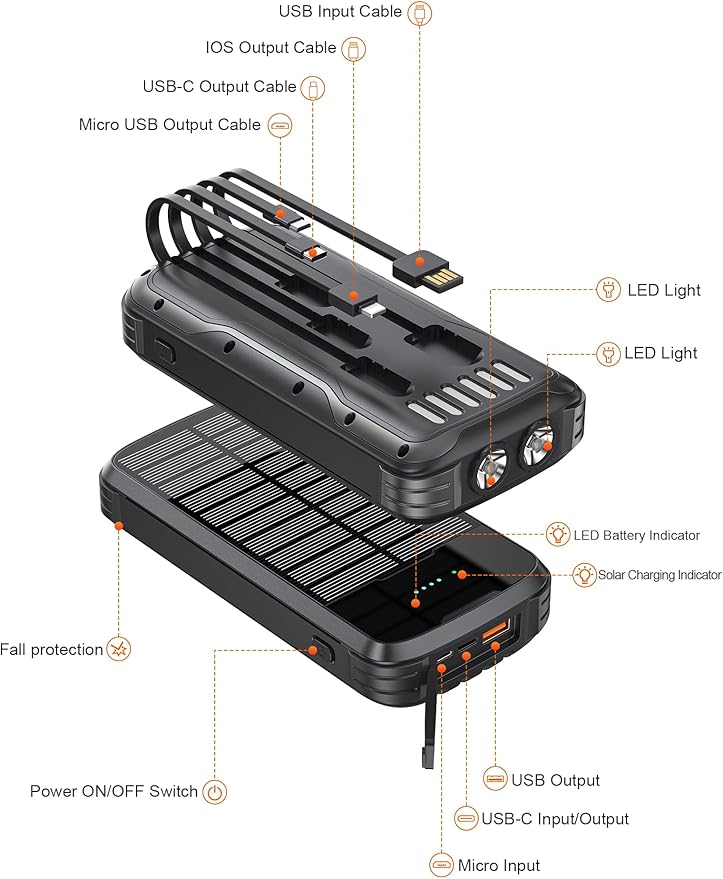 USB Input Cable

IOS Output Cable

USB-C Output Cable

Micro USB Output Cable

LED Light

LED Light

LED Battery Indicator

Solar Charging Indicator

Fall protection

Power ON/OFF Switch

USB Output

USB-C Input/Output

Micro Input