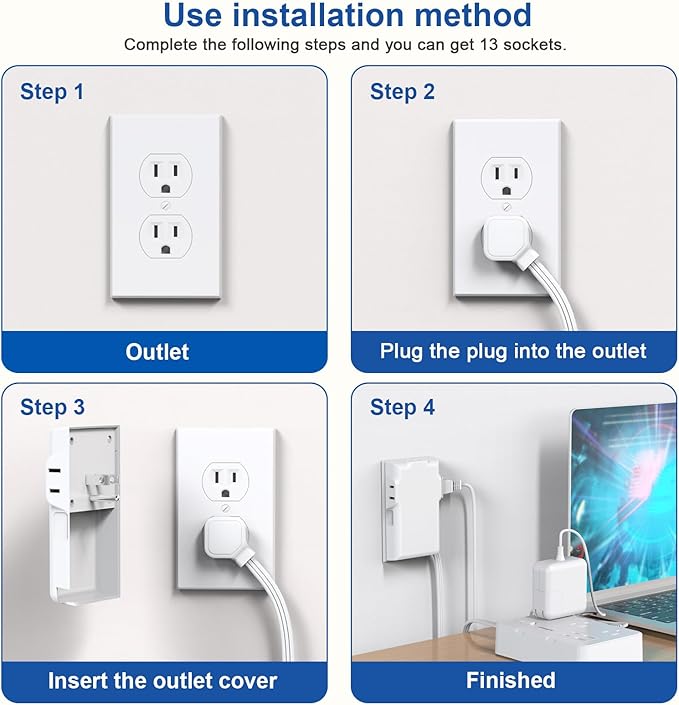 Use installation method

Complete the following steps and you can get 13 sockets.

Step 1

Outlet

Step 2

Plug the plug into the outlet

Step 3

Insert the outlet cover

Step 4

Finished