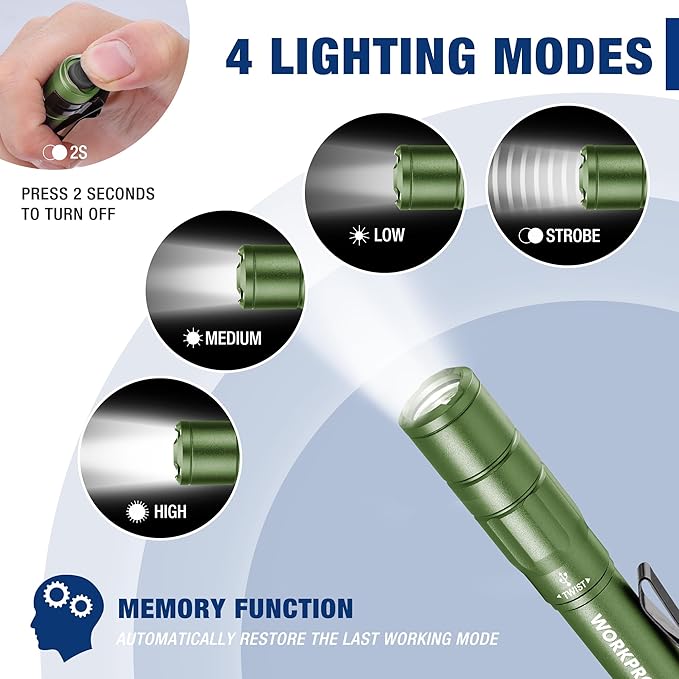 4 LIGHTING MODES

2S

PRESS 2 SECONDS TO TURN OFF

LOW

STROBE

MEDIUM

HIGH

TWIST

WORKPRO

MEMORY FUNCTION

AUTOMATICALLY RESTORE THE LAST WORKING MODE