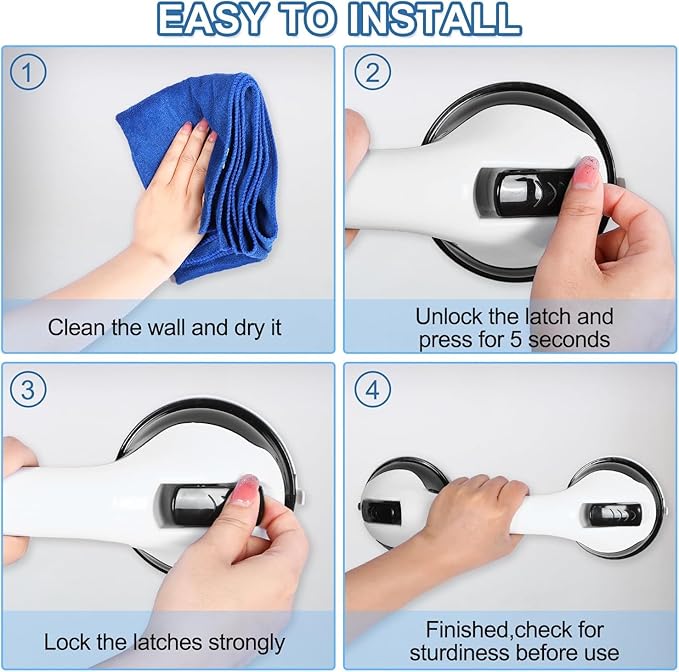 EASY TO INSTALL

1

Clean the wall and dry it

2

Unlock the latch and press for 5 seconds

3

Lock the latches strongly

4

Finished,check for sturdiness before use