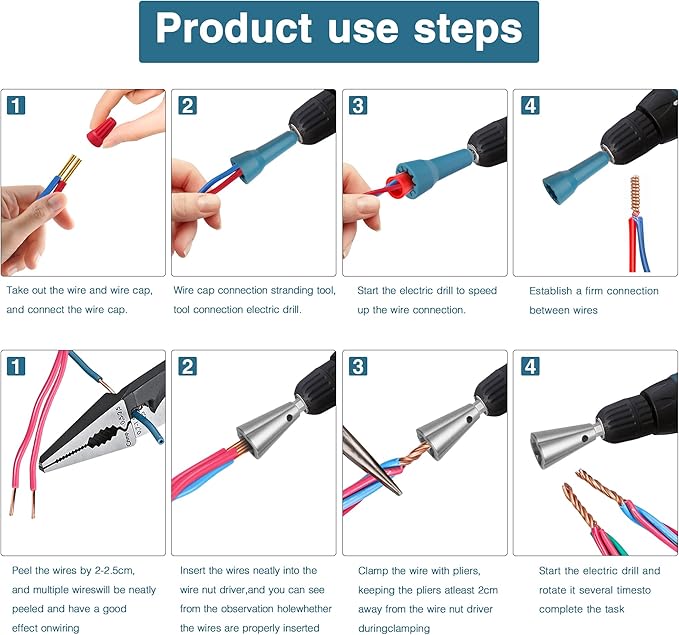 Product use steps

1

Take out the wire and wire cap, and connect the wire cap.

2

Wire cap connection stranding tool, tool connection electric drill.

3

Start the electric drill to speed up the wire connection.

4

Establish a firm connection between wires

1

Peel the wires by 2-2.5cm, and multiple wireswill be neatly peeled and have a good effect onwiring

2

Insert the wires neatly into the wire nut driver,and you can see from the observation holewhether the wires are properly inserted

3

Clamp the wire with pliers, keeping the pliers atleast 2cm away from the wire nut driver duringclamping

4

Start the electric drill and rotate it several timesto complete the task