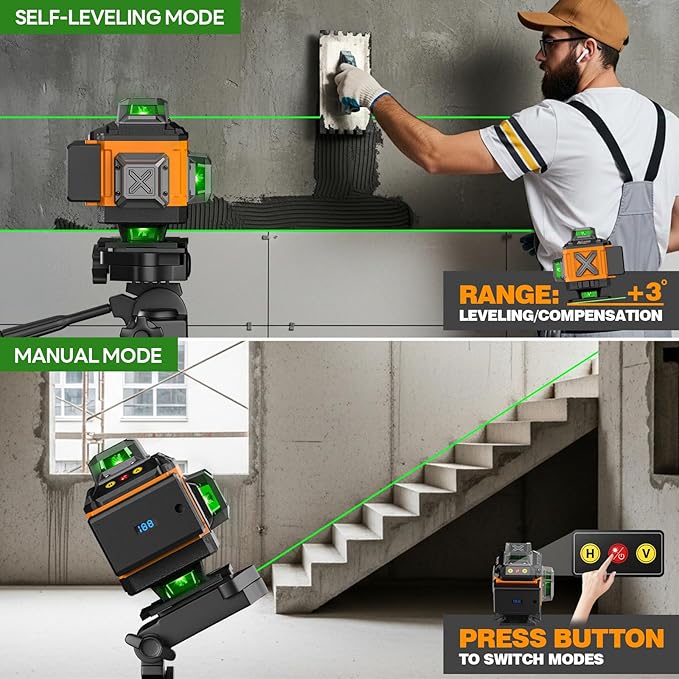 SELF-LEVELING MODE

RANGE: +3°
LEVELING/COMPENSATION

MANUAL MODE

188

H V

PRESS BUTTON
TO SWITCH MODES