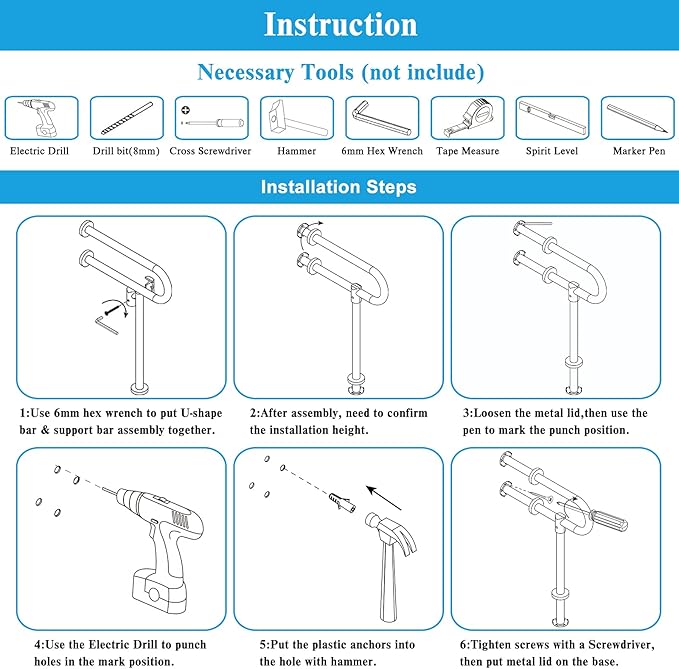 Instruction

Necessary Tools (not include)

Electric Drill
Drill bit(8mm)
Cross Screwdriver
Hammer
6mm Hex Wrench
Tape Measure
Spirit Level
Marker Pen

Installation Steps

1:Use 6mm hex wrench to put U-shape bar & support bar assembly together.

2:After assembly, need to confirm the installation height.

3:Loosen the metal lid,then use the pen to mark the punch position.

4:Use the Electric Drill to punch holes in the mark position.

5:Put the plastic anchors into the hole with hammer.

6:Tighten screws with a Screwdriver, then put metal lid on the base.