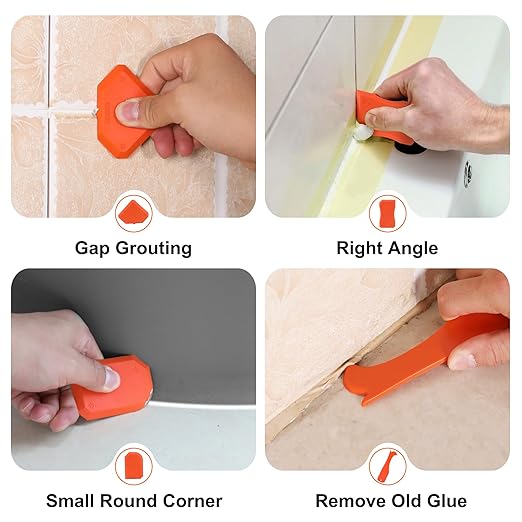 Gap Grouting

Right Angle

Small Round Corner

Remove Old Glue