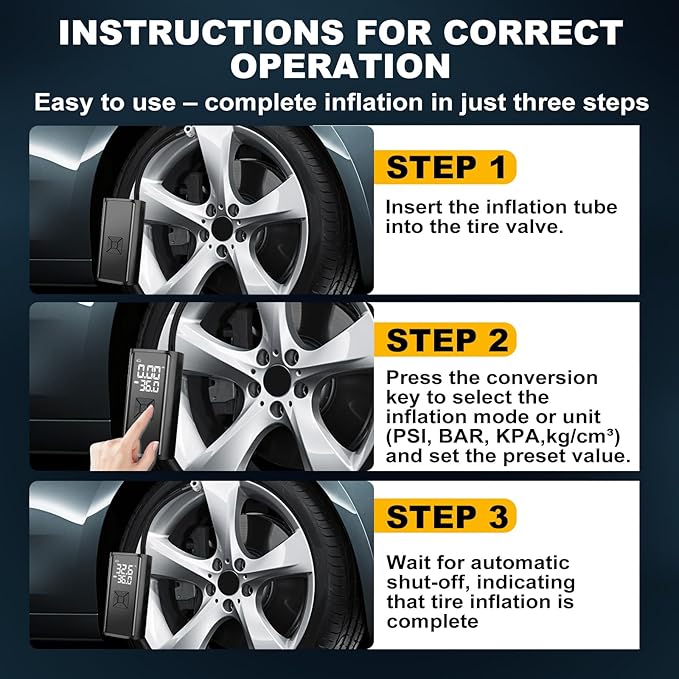 INSTRUCTIONS FOR CORRECT OPERATION

Easy to use – complete inflation in just three steps

STEP 1

Insert the inflation tube into the tire valve.

0.00
36.0

STEP 2

Press the conversion key to select the inflation mode or unit (PSI, BAR, KPA,kg/cm³) and set the preset value.

32.6
36.0

STEP 3

Wait for automatic shut-off, indicating that tire inflation is complete