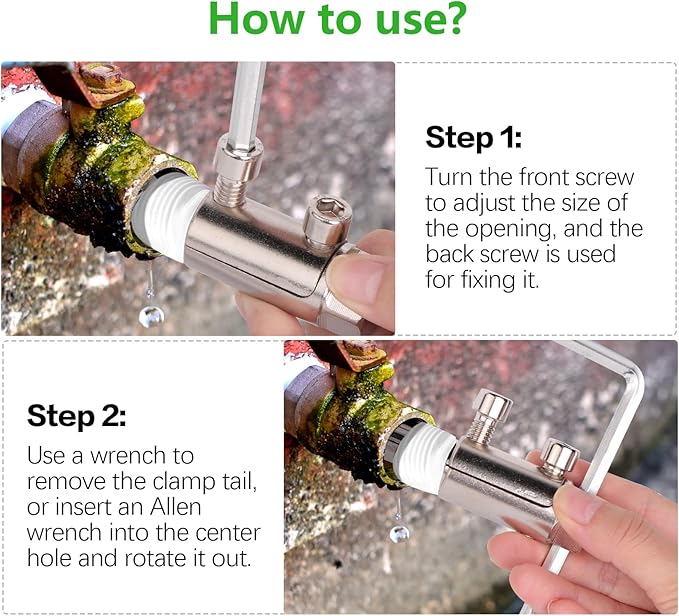 How to use?

Step 1:
Turn the front screw to adjust the size of the opening, and the back screw is used for fixing it.

Step 2:
Use a wrench to remove the clamp tail, or insert an Allen wrench into the center hole and rotate it out.