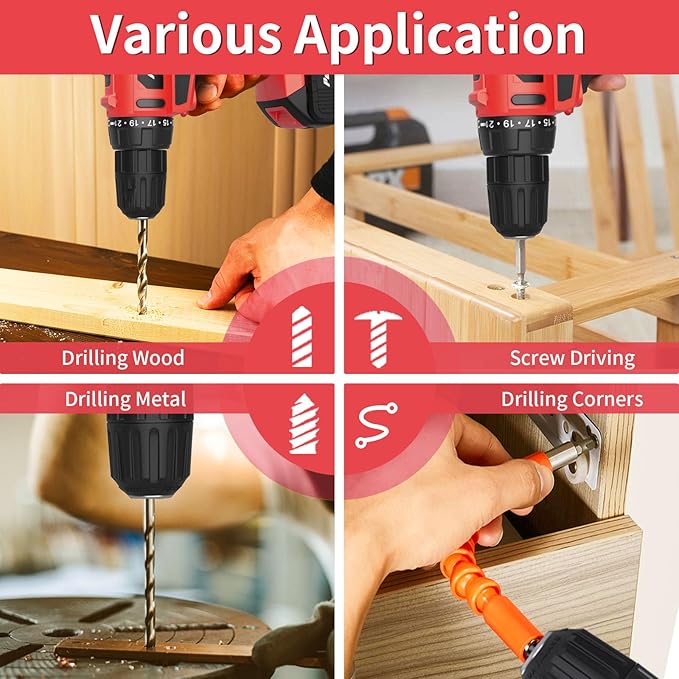 Various Application

Drilling Wood

Screw Driving

Drilling Metal

Drilling Corners