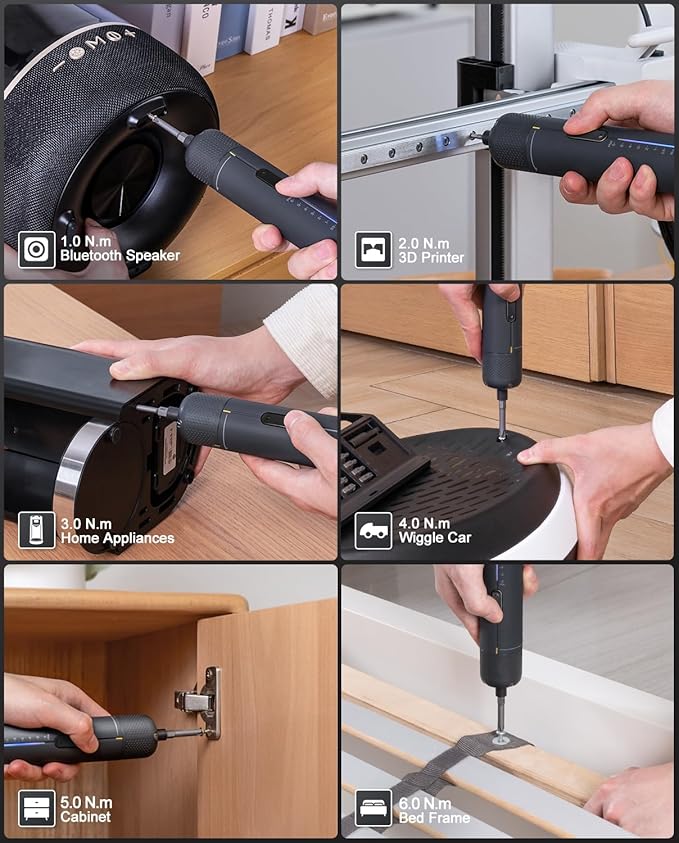 THOMAS

1.0 N.m
Bluetooth Speaker

2.0 N.m
3D Printer

3.0 N.m
Home Appliances

4.0 N.m
Wiggle Car

5.0 N.m
Cabinet

6.0 N.m
Bed Frame