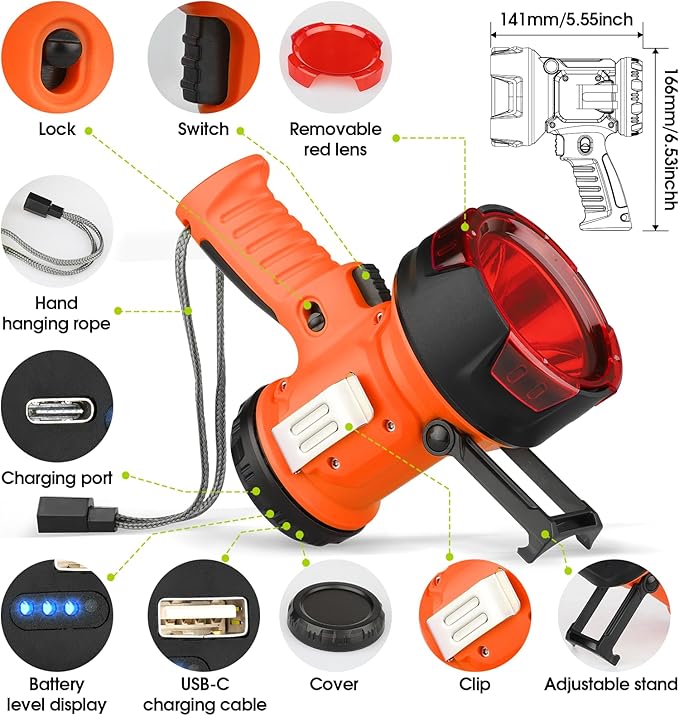 Lock

Switch

Removable red lens

141mm/5.55inch

166mm/6.53inchh

Hand hanging rope

Charging port

Battery level display

USB-C charging cable

Cover

Clip

Adjustable stand