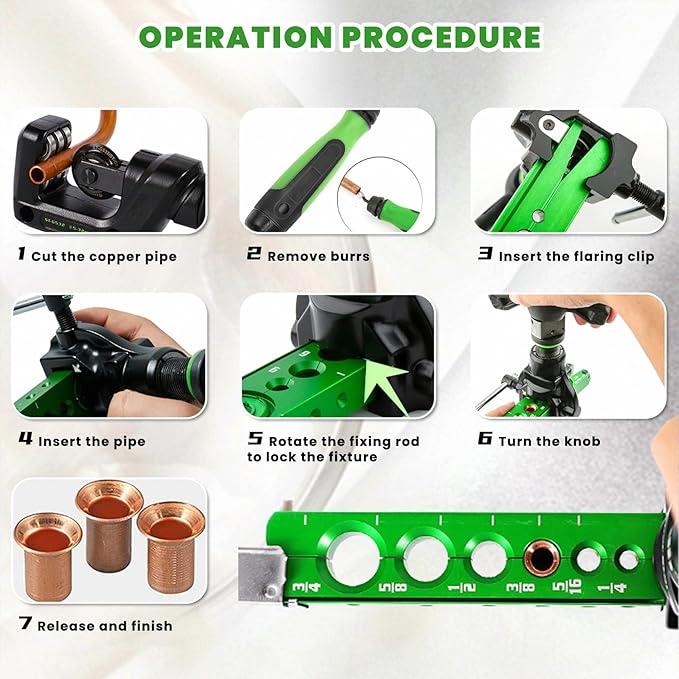 OPERATION PROCEDURE

1 Cut the copper pipe

2 Remove burrs

3 Insert the flaring clip

4 Insert the pipe

5 Rotate the fixing rod to lock the fixture

6 Turn the knob

7 Release and finish

$\frac{3}{4}$ $\frac{5}{8}$ $\frac{1}{2}$ $\frac{3}{8}$ $\frac{5}{16}$ $\frac{1}{4}$