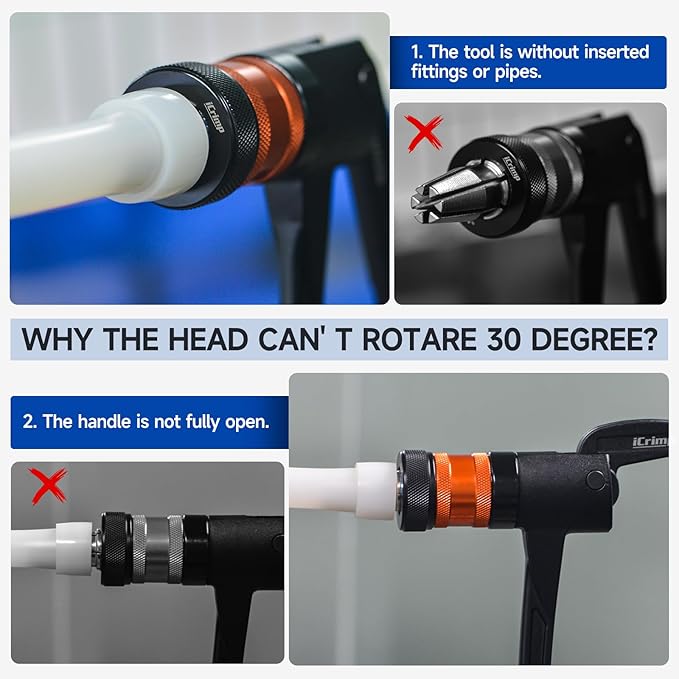 iCrimp

1. The tool is without inserted fittings or pipes.

iCrimp

WHY THE HEAD CAN' T ROTARE 30 DEGREE?

2. The handle is not fully open.

iCrimp