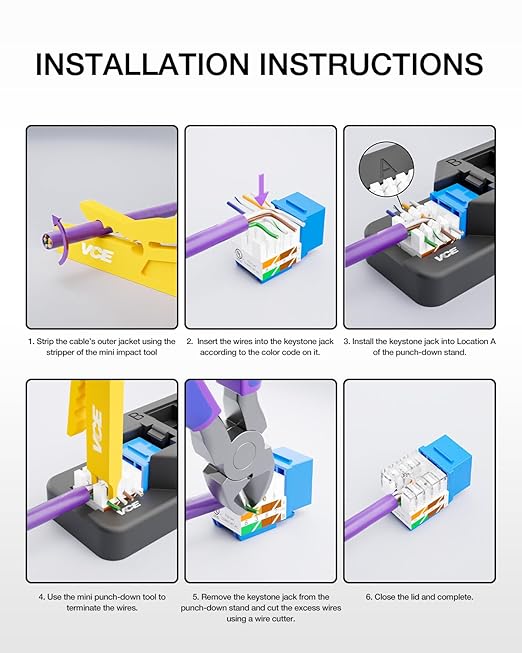 INSTALLATION INSTRUCTIONS

VCE

1. Strip the cable's outer jacket using the stripper of the mini impact tool

2. Insert the wires into the keystone jack according to the color code on it.

A

B

VCE

3. Install the keystone jack into Location A of the punch-down stand.

VCE

B

VCE

4. Use the mini punch-down tool to terminate the wires.

5. Remove the keystone jack from the punch-down stand and cut the excess wires using a wire cutter.

6. Close the lid and complete.