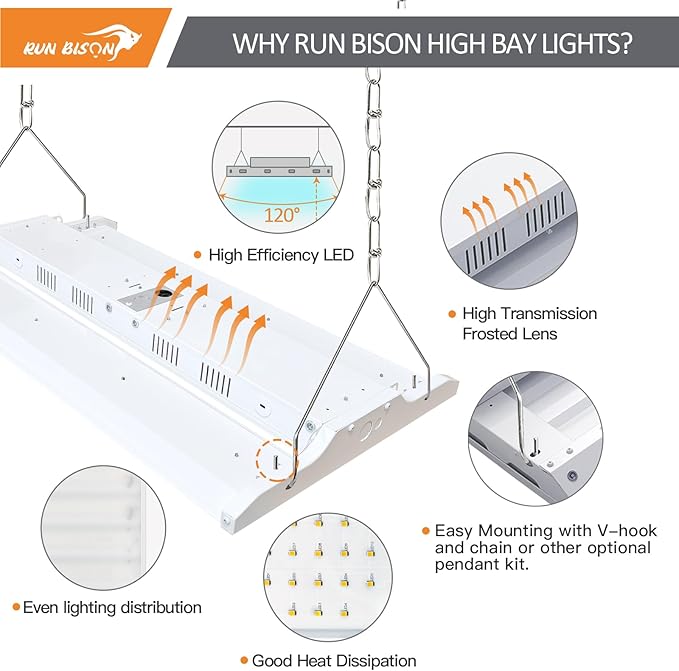 RUN BISON

WHY RUN BISON HIGH BAY LIGHTS?

120°

High Efficiency LED

High Transmission Frosted Lens

Easy Mounting with V-hook and chain or other optional pendant kit.

Even lighting distribution

Good Heat Dissipation