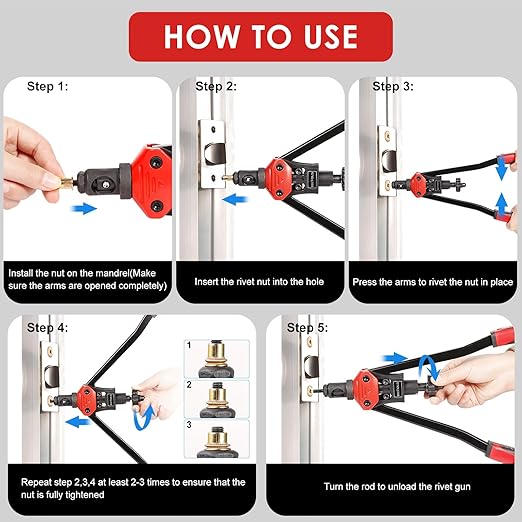 HOW TO USE

Step 1:

Install the nut on the mandrel(Make sure the arms are opened completely)

Step 2:

Insert the rivet nut into the hole

Step 3:

Press the arms to rivet the nut in place

Step 4:

1

2

3

Repeat step 2,3,4 at least 2-3 times to ensure that the nut is fully tightened

Step 5:

Turn the rod to unload the rivet gun