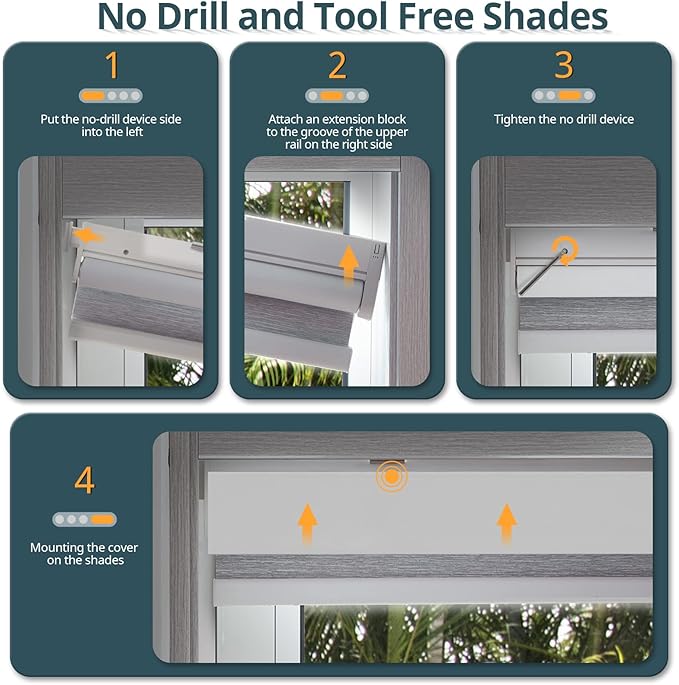 No Drill and Tool Free Shades

1

Put the no-drill device side into the left

2

Attach an extension block to the groove of the upper rail on the right side

3

Tighten the no drill device

4

Mounting the cover on the shades