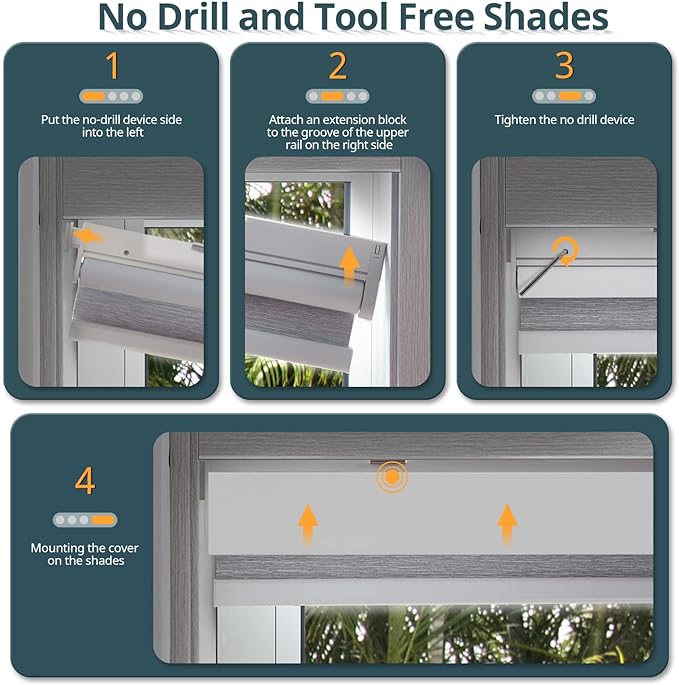 No Drill and Tool Free Shades

1

Put the no-drill device side into the left

2

Attach an extension block to the groove of the upper rail on the right side

3

Tighten the no drill device

4

Mounting the cover on the shades