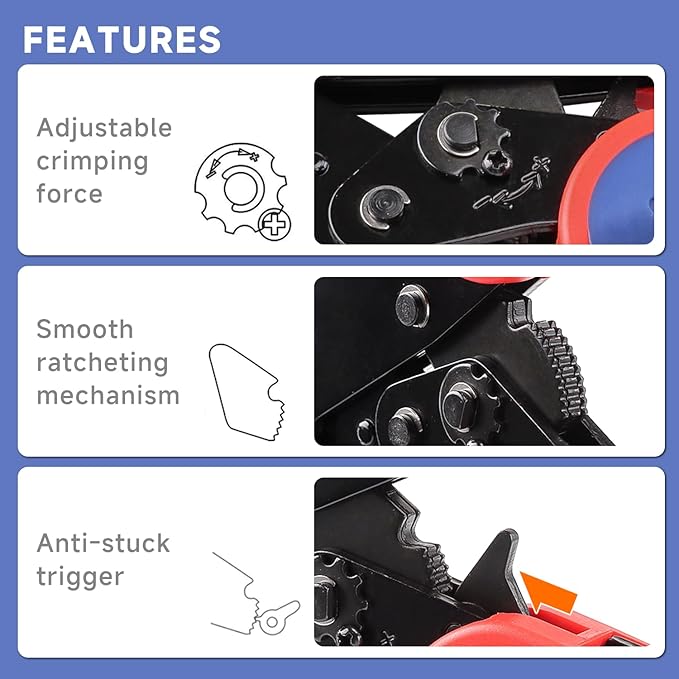 FEATURES

Adjustable crimping force

Smooth ratcheting mechanism

Anti-stuck trigger