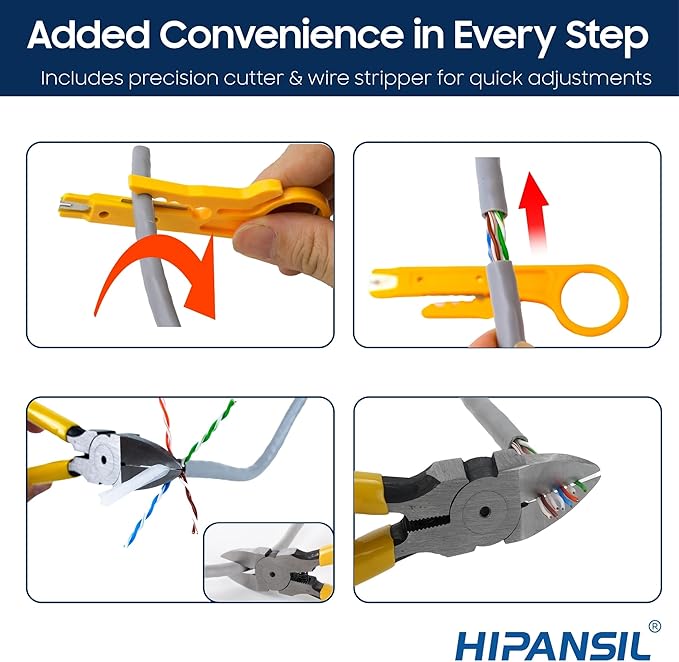 Added Convenience in Every Step

Includes precision cutter & wire stripper for quick adjustments

HIPANSIL®