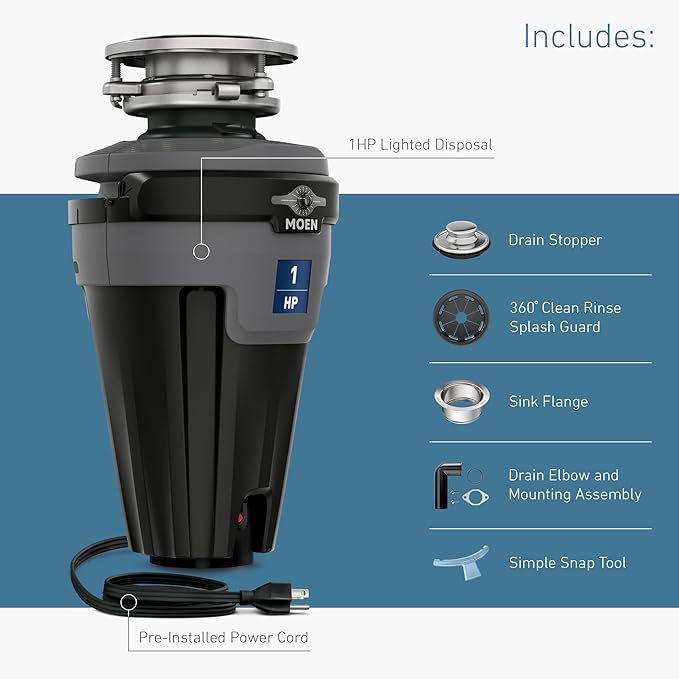 Includes:

1HP Lighted Disposal

MOEN

1
HP

Drain Stopper

360° Clean Rinse Splash Guard

Sink Flange

Drain Elbow and Mounting Assembly

Simple Snap Tool

Pre-Installed Power Cord