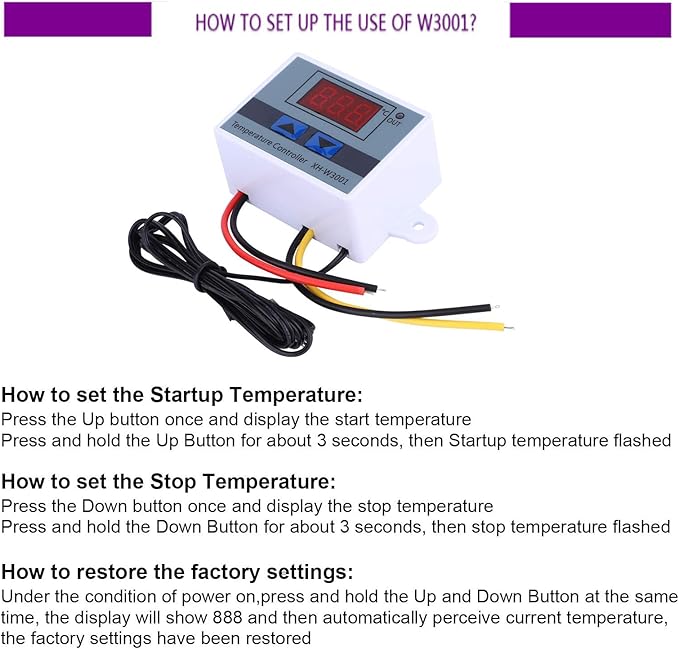 HOW TO SET UP THE USE OF W3001?

888 °C OUT

Temperature Controller XH-W3001

How to set the Startup Temperature:
Press the Up button once and display the start temperature
Press and hold the Up Button for about 3 seconds, then Startup temperature flashed

How to set the Stop Temperature:
Press the Down button once and display the stop temperature
Press and hold the Down Button for about 3 seconds, then stop temperature flashed

How to restore the factory settings:
Under the condition of power on,press and hold the Up and Down Button at the same time, the display will show 888 and then automatically perceive current temperature, the factory settings have been restored