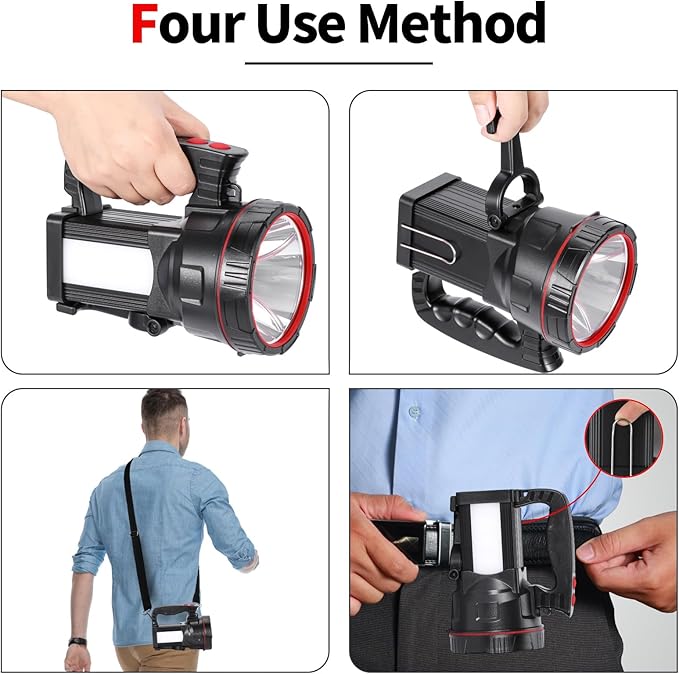 Four Use Method